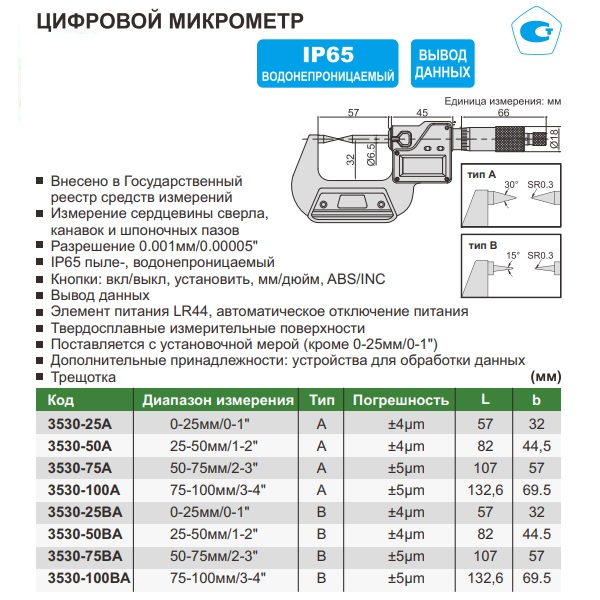 ЦИФРОВОЙ МИКРОМЕТР

IP65
ВОДОНЕПРОНИЦАЕМЫЙ

ВЫВОД ДАННЫХ

Единица измерения: мм

57
45
66
32
Ø6.5
Ø18

тип A
30°
SR0.3

тип B
15°
SR0.3

■ Внесено в Государственный реестр средств измерений
■ Измерение сердцевины сверла, канавок и шпоночных пазов
■ Разрешение 0.001мм/0.00005"
■ IP65 пыле-, водонепроницаемый
■ Кнопки: вкл/выкл, установить, мм/дюйм, ABS/INC
■ Вывод данных
■ Элемент питания LR44, автоматическое отключение питания
■ Твердосплавные измерительные поверхности
■ Поставляется с установочной мерой (кроме 0-25мм/0-1")
■ Дополнительные принадлежности: устройства для обработки данных
■ Трещотка

(мм)

| Код | Диапазон измерения | Тип | Погрешность | L | b |
|---|---|---|---|---|---|
| 3530-25A | 0-25мм/0-1" | A | ±4μm | 57 | 32 |
| 3530-50A | 25-50мм/1-2" | A | ±4μm | 82 | 44,5 |
| 3530-75A | 50-75мм/2-3" | A | ±5μm | 107 | 57 |
| 3530-100A | 75-100мм/3-4" | A | ±5μm | 132,6 | 69.5 |
| 3530-25BA | 0-25мм/0-1" | B | ±4μm | 57 | 32 |
| 3530-50BA | 25-50мм/1-2" | B | ±4μm | 82 | 44.5 |
| 3530-75BA | 50-75мм/2-3" | B | ±5μm | 107 | 57 |
| 3530-100BA | 75-100мм/3-4" | B | ±5μm | 132,6 | 69.5 |