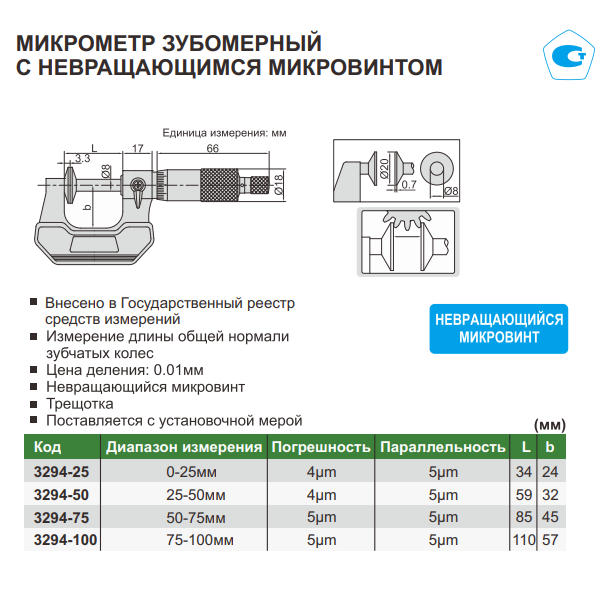 МИКРОМЕТР ЗУБОМЕРНЫЙ
С НЕВРАЩАЮЩИМСЯ МИКРОВИНТОМ

Единица измерения: мм

L
3.3
17
66
Ø8
Ø18
b
Ø20
0.7
Ø8

■ Внесено в Государственный реестр средств измерений
■ Измерение длины общей нормали зубчатых колес
■ Цена деления: 0.01мм
■ Невращающийся микровинт
■ Трещотка
■ Поставляется с установочной мерой

НЕВРАЩАЮЩИЙСЯ МИКРОВИНТ

(мм)

| Код | Диапазон измерения | Погрешность | Параллельность | L | b |
|---|---|---|---|---|---|
| 3294-25 | 0-25мм | 4µm | 5µm | 34 | 24 |
| 3294-50 | 25-50мм | 4µm | 5µm | 59 | 32 |
| 3294-75 | 50-75мм | 5µm | 5µm | 85 | 45 |
| 3294-100 | 75-100мм | 5µm | 5µm | 110 | 57 |