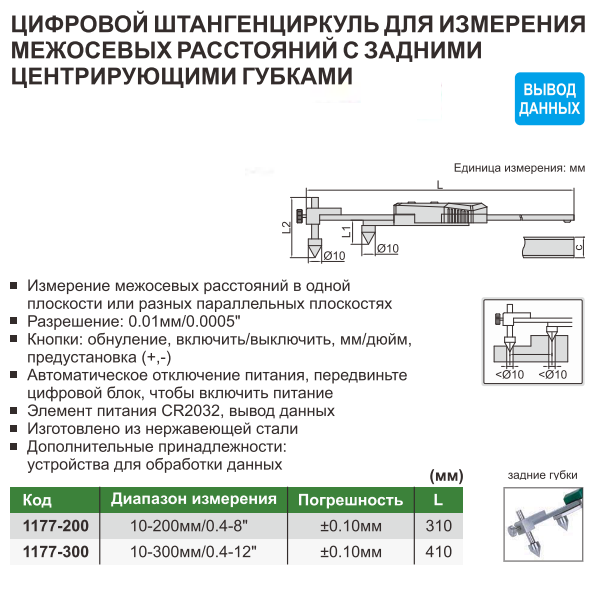 ЦИФРОВОЙ ШТАНГЕНЦИРКУЛЬ ДЛЯ ИЗМЕРЕНИЯ МЕЖОСЕВЫХ РАССТОЯНИЙ С ЗАДНИМИ ЦЕНТРИРУЮЩИМИ ГУБКАМИ

ВЫВОД ДАННЫХ

Единица измерения: мм

L

L2

L1

Ø10

Ø10

c

■ Измерение межосевых расстояний в одной плоскости или разных параллельных плоскостях
■ Разрешение: 0.01мм/0.0005"
■ Кнопки: обнуление, включить/выключить, мм/дюйм, предустановка (+,-)
■ Автоматическое отключение питания, передвиньте цифровой блок, чтобы включить питание
■ Элемент питания CR2032, вывод данных
■ Изготовлено из нержавеющей стали
■ Дополнительные принадлежности: устройства для обработки данных

<Ø10

<Ø10

(мм)

задние губки

| Код | Диапазон измерения | Погрешность | L |
|---|---|---|---|
| 1177-200 | 10-200мм/0.4-8" | ±0.10мм | 310 |
| 1177-300 | 10-300мм/0.4-12" | ±0.10мм | 410 |