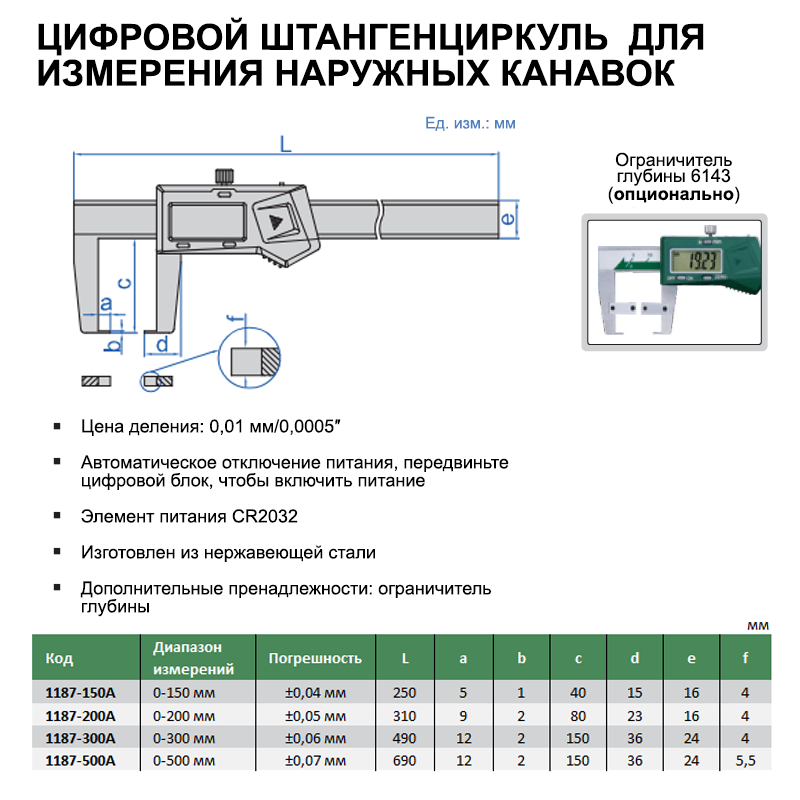 ЦИФРОВОЙ ШТАНГЕНЦИРКУЛЬ ДЛЯ ИЗМЕРЕНИЯ НАРУЖНЫХ КАНАВОК

Ед. изм.: мм

L

e

c

a

b

d

f

Ограничитель глубины 6143 (опционально)

19.23

▪ Цена деления: 0,01 мм/0,0005″

▪ Автоматическое отключение питания, передвиньте цифровой блок, чтобы включить питание

▪ Элемент питания CR2032

▪ Изготовлен из нержавеющей стали

▪ Дополнительные пренадлежности: ограничитель глубины

мм

| Код | Диапазон измерений | Погрешность | L | a | b | c | d | e | f |
|---|---|---|---|---|---|---|---|---|---|
| 1187-150A | 0-150 мм | ±0,04 мм | 250 | 5 | 1 | 40 | 15 | 16 | 4 |
| 1187-200A | 0-200 мм | ±0,05 мм | 310 | 9 | 2 | 80 | 23 | 16 | 4 |
| 1187-300A | 0-300 мм | ±0,06 мм | 490 | 12 | 2 | 150 | 36 | 24 | 4 |
| 1187-500A | 0-500 мм | ±0,07 мм | 690 | 12 | 2 | 150 | 36 | 24 | 5,5 |