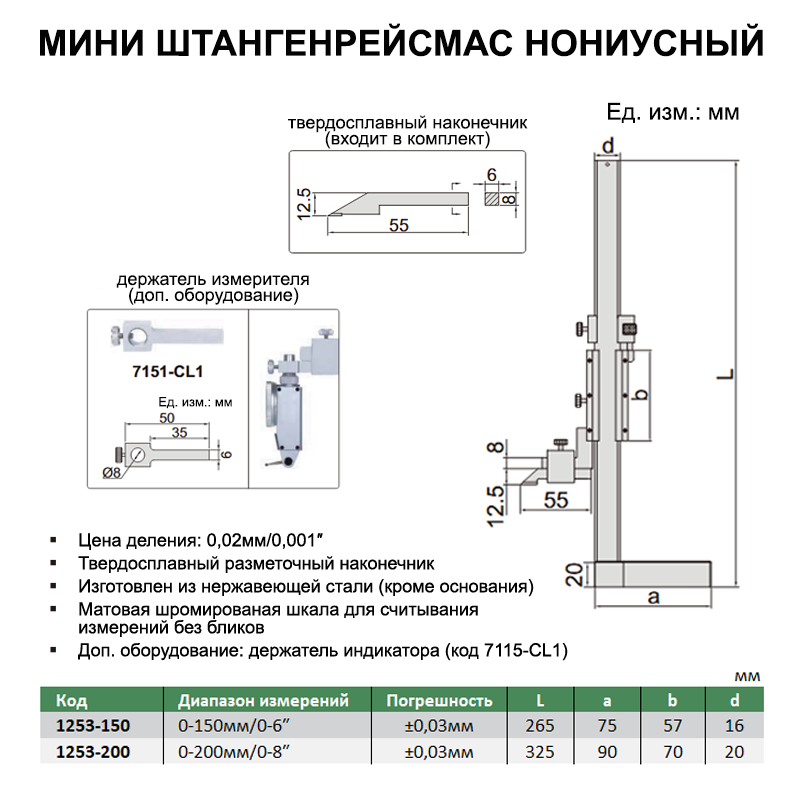 МИНИ ШТАНГЕНРЕЙСМАС НОНИУСНЫЙ

Ед. изм.: мм

твердосплавный наконечник
(входит в комплект)

12.5
55
6
8

держатель измерителя
(доп. оборудование)

7151-CL1

Ед. изм.: мм
50
35
6
Ø8

d
L
b
8
12.5
55
20
a

▪ Цена деления: 0,02мм/0,001″
▪ Твердосплавный разметочный наконечник
▪ Изготовлен из нержавеющей стали (кроме основания)
▪ Матовая шромированая шкала для считывания измерений без бликов
▪ Доп. оборудование: держатель индикатора (код 7115-CL1)

мм

| Код | Диапазон измерений | Погрешность | L | a | b | d |
|---|---|---|---|---|---|---|
| 1253-150 | 0-150мм/0-6″ | ±0,03мм | 265 | 75 | 57 | 16 |
| 1253-200 | 0-200мм/0-8″ | ±0,03мм | 325 | 90 | 70 | 20 |