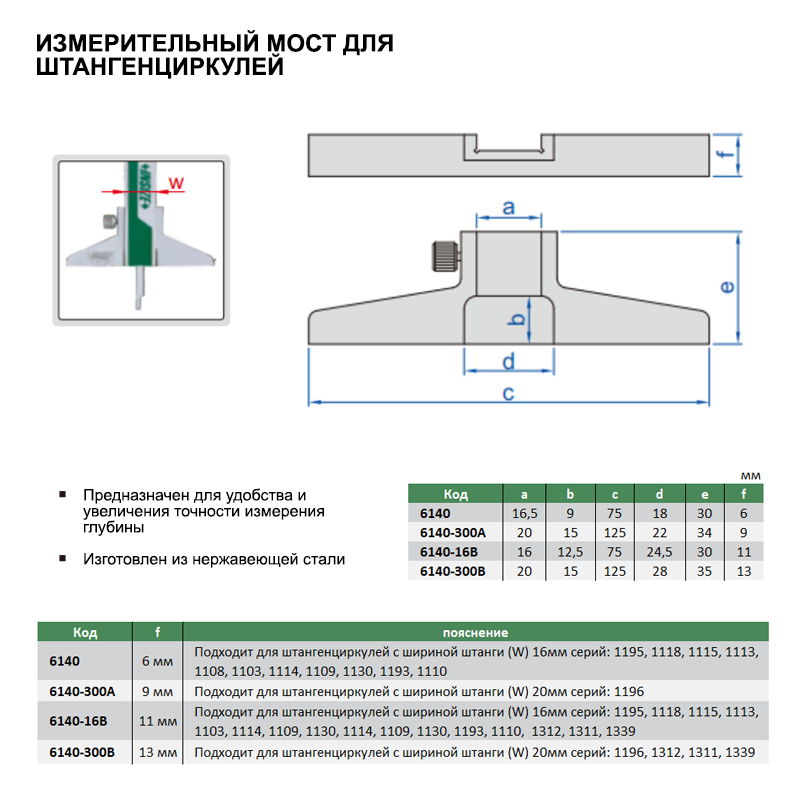 ИЗМЕРИТЕЛЬНЫЙ МОСТ ДЛЯ ШТАНГЕНЦИРКУЛЕЙ

w

f

a

e

b

d

c

▪ Предназначен для удобства и увеличения точности измерения глубины

▪ Изготовлен из нержавеющей стали

мм

| Код | a | b | c | d | e | f |
|---|---|---|---|---|---|---|
| 6140 | 16,5 | 9 | 75 | 18 | 30 | 6 |
| 6140-300A | 20 | 15 | 125 | 22 | 34 | 9 |
| 6140-16B | 16 | 12,5 | 75 | 24,5 | 30 | 11 |
| 6140-300B | 20 | 15 | 125 | 28 | 35 | 13 |

| Код | f | пояснение |
|---|---|---|
| 6140 | 6 мм | Подходит для штангенциркулей с шириной штанги (W) 16мм серий: 1195, 1118, 1115, 1113, 1108, 1103, 1114, 1109, 1130, 1193, 1110 |
| 6140-300A | 9 мм | Подходит для штангенциркулей с шириной штанги (W) 20мм серий: 1196 |
| 6140-16B | 11 мм | Подходит для штангенциркулей с шириной штанги (W) 16мм серий: 1195, 1118, 1115, 1113, 1103, 1114, 1109, 1130, 1114, 1109, 1130, 1193, 1110, 1312, 1311, 1339 |
| 6140-300B | 13 мм | Подходит для штангенциркулей с шириной штанги (W) 20мм серий: 1196, 1312, 1311, 1339 |