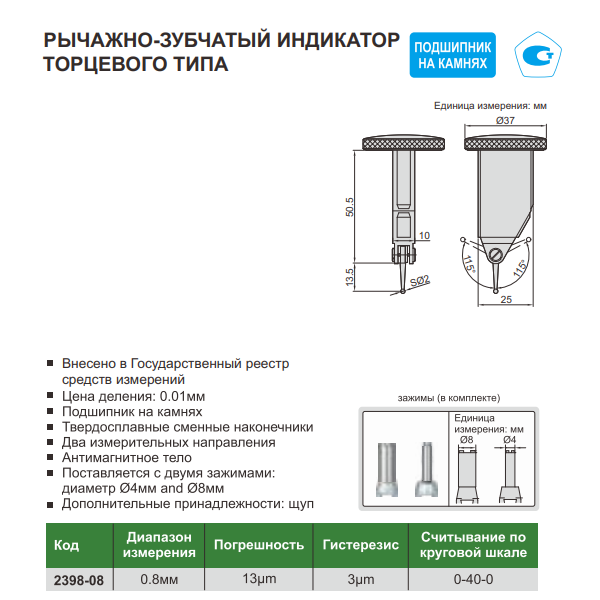 РЫЧАЖНО-ЗУБЧАТЫЙ ИНДИКАТОР ТОРЦЕВОГО ТИПА

ПОДШИПНИК НА КАМНЯХ

Единица измерения: мм

Ø37

50.5

10

13.5

SØ2

115°

115°

25

■ Внесено в Государственный реестр средств измерений
■ Цена деления: 0.01мм
■ Подшипник на камнях
■ Твердосплавные сменные наконечники
■ Два измерительных направления
■ Антимагнитное тело
■ Поставляется с двумя зажимами: диаметр Ø4мм and Ø8мм
■ Дополнительные принадлежности: щуп

зажимы (в комплекте)

Единица измерения: мм

Ø8

Ø4

| Код | Диапазон измерения | Погрешность | Гистерезис | Считывание по круговой шкале |
|---|---|---|---|---|
| 2398-08 | 0.8мм | 13μm | 3μm | 0-40-0 |