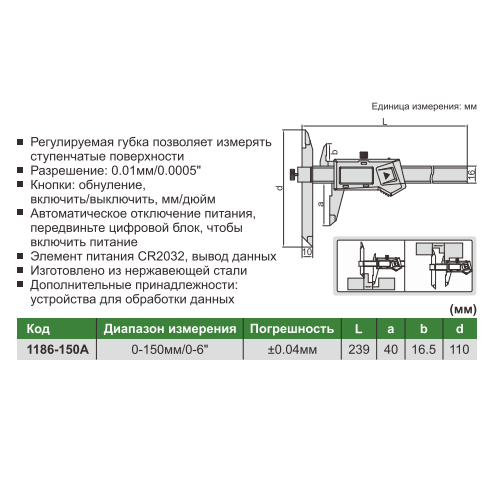 Единица измерения: мм

■ Регулируемая губка позволяет измерять ступенчатые поверхности
■ Разрешение: 0.01мм/0.0005"
■ Кнопки: обнуление, включить/выключить, мм/дюйм
■ Автоматическое отключение питания, передвиньте цифровой блок, чтобы включить питание
■ Элемент питания CR2032, вывод данных
■ Изготовлено из нержавеющей стали
■ Дополнительные принадлежности: устройства для обработки данных

L
b
16
d
a
10

(мм)

| Код | Диапазон измерения | Погрешность | L | a | b | d |
|---|---|---|---|---|---|---|
| 1186-150A | 0-150мм/0-6" | ±0.04мм | 239 | 40 | 16.5 | 110 |