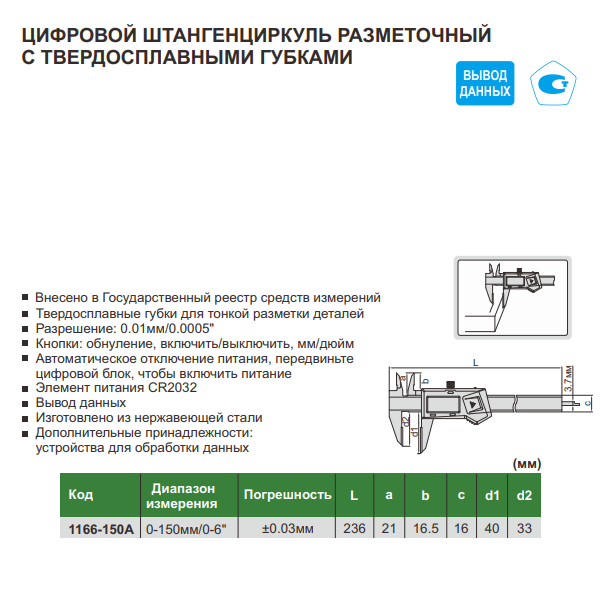 ЦИФРОВОЙ ШТАНГЕНЦИРКУЛЬ РАЗМЕТОЧНЫЙ С ТВЕРДОСПЛАВНЫМИ ГУБКАМИ

ВЫВОД ДАННЫХ

■ Внесено в Государственный реестр средств измерений
■ Твердосплавные губки для тонкой разметки деталей
■ Разрешение: 0.01мм/0.0005"
■ Кнопки: обнуление, включить/выключить, мм/дюйм
■ Автоматическое отключение питания, передвиньте цифровой блок, чтобы включить питание
■ Элемент питания CR2032
■ Вывод данных
■ Изготовлено из нержавеющей стали
■ Дополнительные принадлежности: устройства для обработки данных

L
a
b
3.7мм
c
d2
d1

(мм)

| Код | Диапазон измерения | Погрешность | L | a | b | c | d1 | d2 |
|---|---|---|---|---|---|---|---|---|
| 1166-150A | 0-150мм/0-6" | ±0.03мм | 236 | 21 | 16.5 | 16 | 40 | 33 |